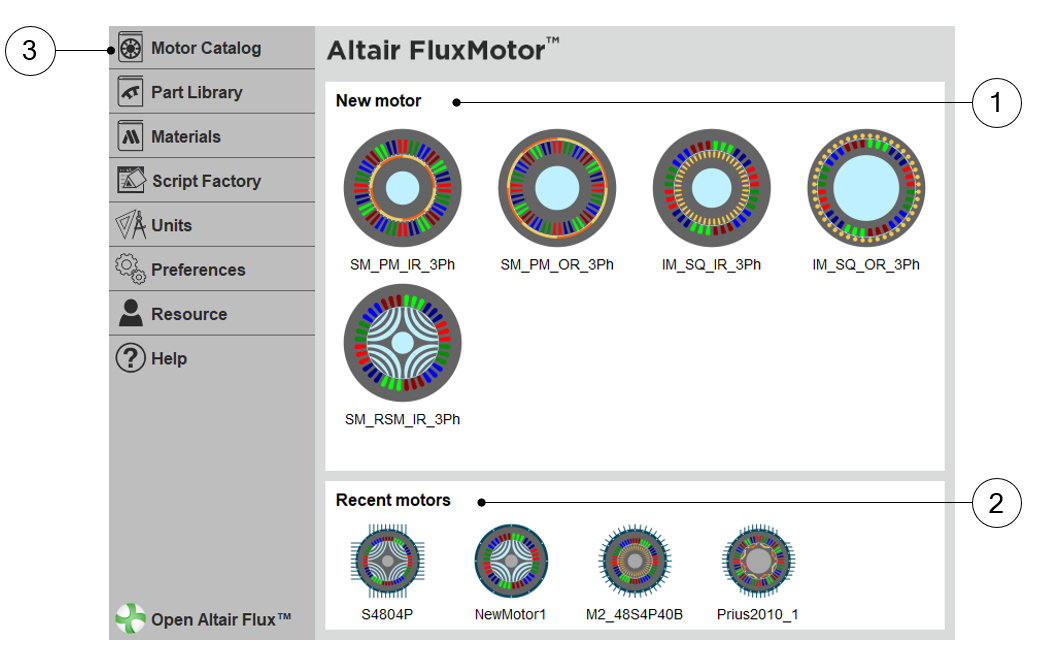 3

Motor Catalog

Part Library

Materials

Script Factory

Units

Preferences

Resource

Help

Open Altair Flux™

Altair FluxMotor™

New motor

1

SM_PM_IR_3Ph

SM_PM_OR_3Ph

IM_SQ_IR_3Ph

IM_SQ_OR_3Ph

SM_RSM_IR_3Ph

Recent motors

2

S4804P

NewMotor1

M2_48S4P40B

Prius2010_1