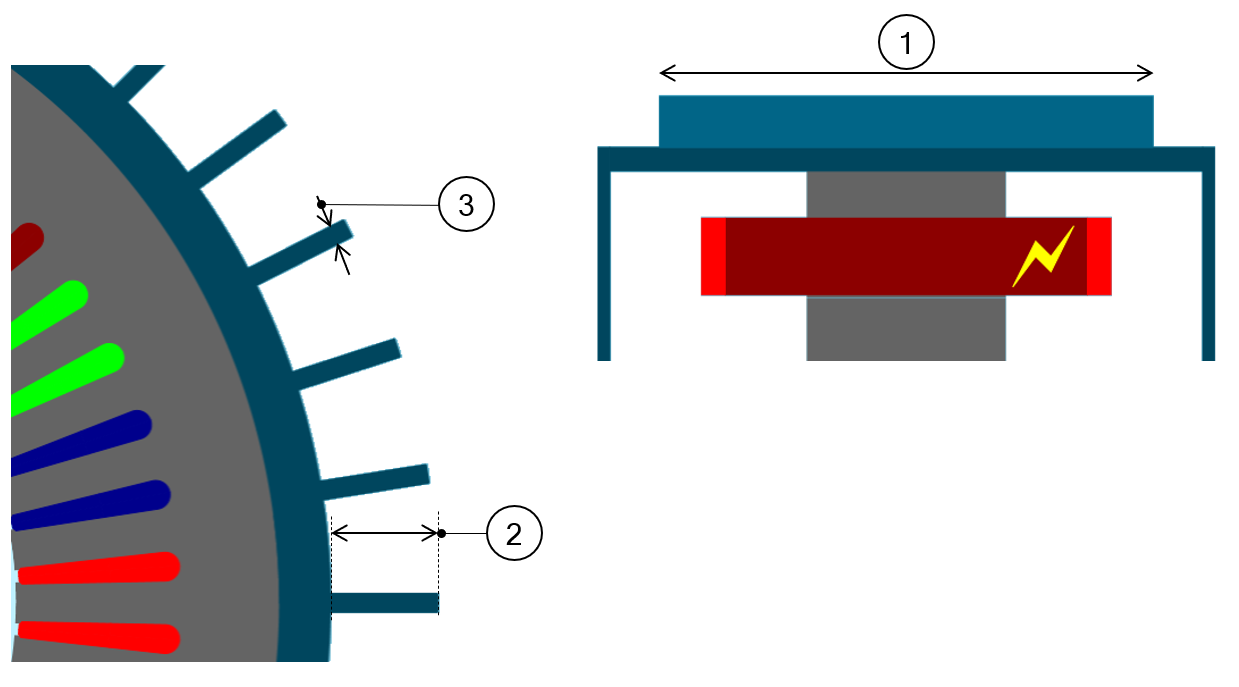 3

2

1