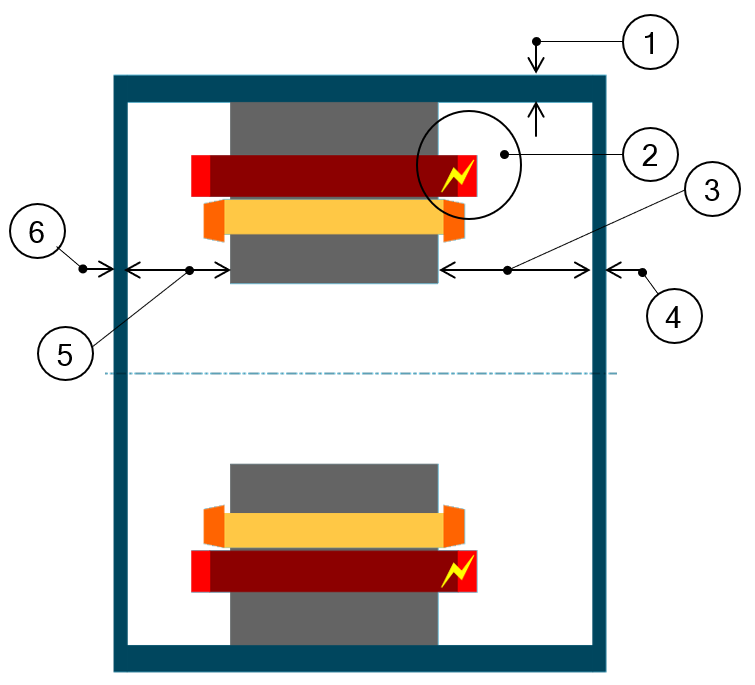 1
2
3
6
4
5