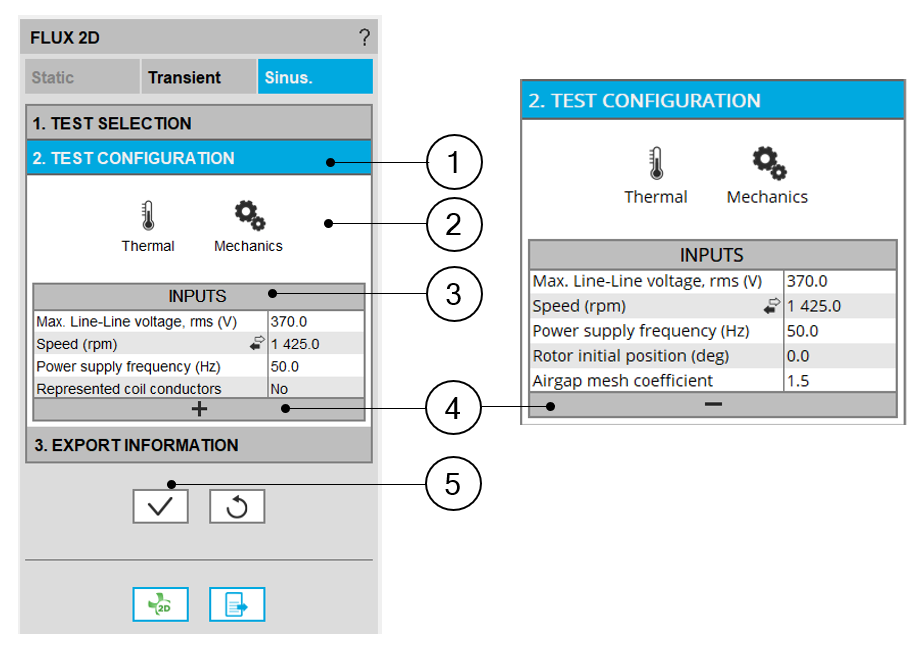 FLUX 2D ?

Static Transient Sinus.

1. TEST SELECTION

2. TEST CONFIGURATION

Thermal Mechanics

| INPUTS | |
|---|---|
| Max. Line-Line voltage, rms (V) | 370.0 |
| Speed (rpm) | 1 425.0 |
| Power supply frequency (Hz) | 50.0 |
| Represented coil conductors | No |

+

3. EXPORT INFORMATION

2D

1
2
3
4
5

2. TEST CONFIGURATION

Thermal Mechanics

| INPUTS | |
|---|---|
| Max. Line-Line voltage, rms (V) | 370.0 |
| Speed (rpm) | 1 425.0 |
| Power supply frequency (Hz) | 50.0 |
| Rotor initial position (deg) | 0.0 |
| Airgap mesh coefficient | 1.5 |

−