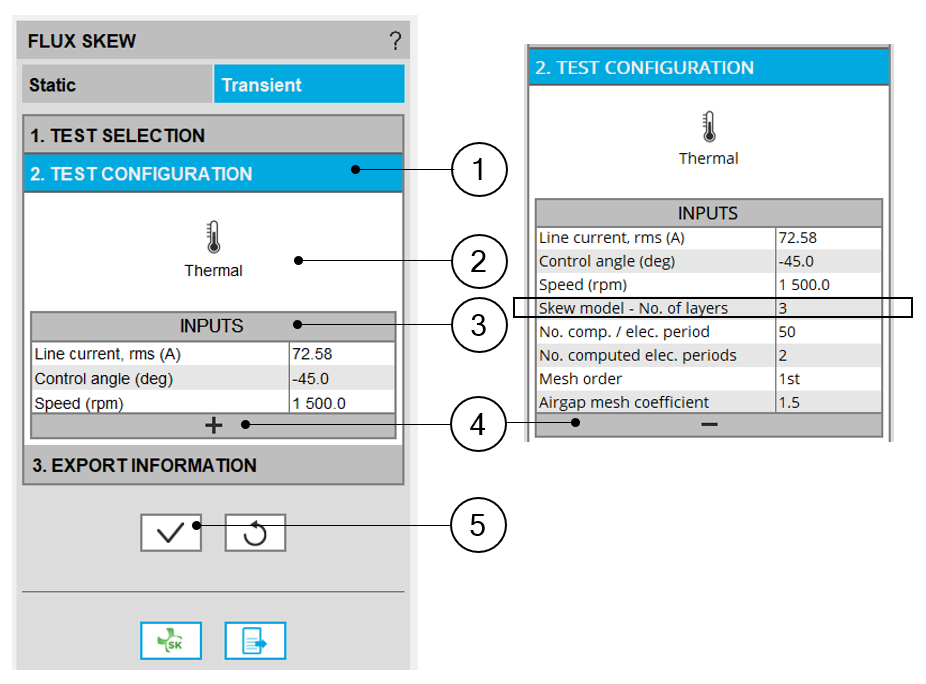 FLUX SKEW ?

Static Transient

1. TEST SELECTION

2. TEST CONFIGURATION

Thermal

| INPUTS | |
|---|---|
| Line current, rms (A) | 72.58 |
| Control angle (deg) | -45.0 |
| Speed (rpm) | 1 500.0 |

+

3. EXPORT INFORMATION

SK

1

2

3

4

5

2. TEST CONFIGURATION

Thermal

| INPUTS | |
|---|---|
| Line current, rms (A) | 72.58 |
| Control angle (deg) | -45.0 |
| Speed (rpm) | 1 500.0 |
| Skew model - No. of layers | 3 |
| No. comp. / elec. period | 50 |
| No. computed elec. periods | 2 |
| Mesh order | 1st |
| Airgap mesh coefficient | 1.5 |

−