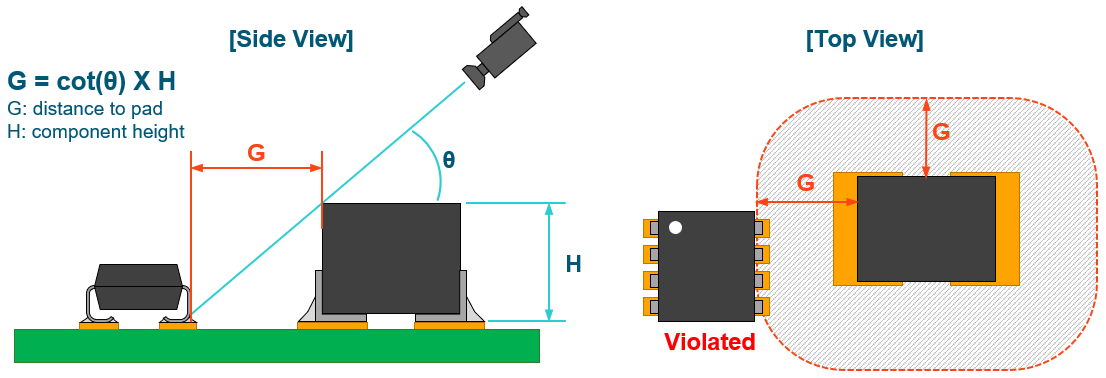 [Side View]

G = cot(θ) X H
G: distance to pad
H: component height

G

θ

H

[Top View]

G

G

Violated