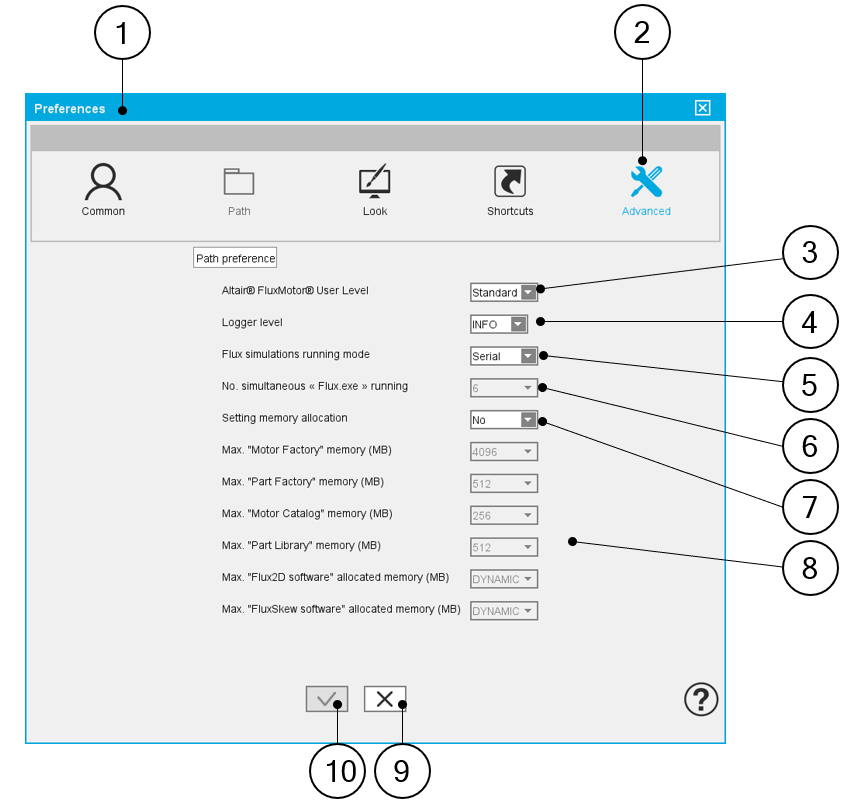 1

2

Preferences

Common

Path

Look

Shortcuts

Advanced

Path preference

Altair® FluxMotor® User Level Standard

3

Logger level INFO

4

Flux simulations running mode Serial

5

No. simultaneous « Flux.exe » running 6

6

Setting memory allocation No

7

Max. "Motor Factory" memory (MB) 4096

Max. "Part Factory" memory (MB) 512

Max. "Motor Catalog" memory (MB) 256

Max. "Part Library" memory (MB) 512

8

Max. "Flux2D software" allocated memory (MB) DYNAMIC

Max. "FluxSkew software" allocated memory (MB) DYNAMIC

?

10

9