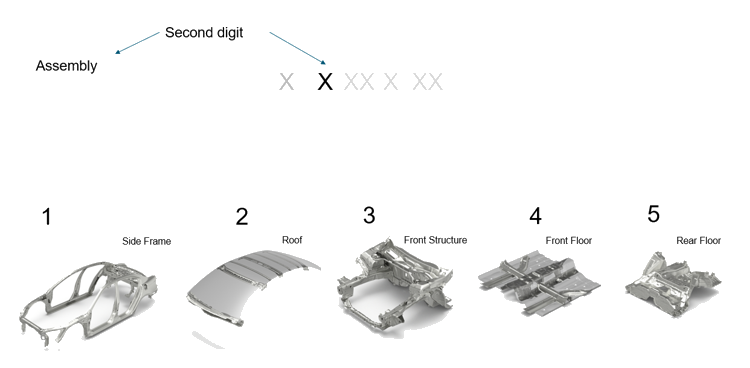 Second digit

Assembly

X X XX X XX

1
Side Frame

2
Roof

3
Front Structure

4
Front Floor

5
Rear Floor