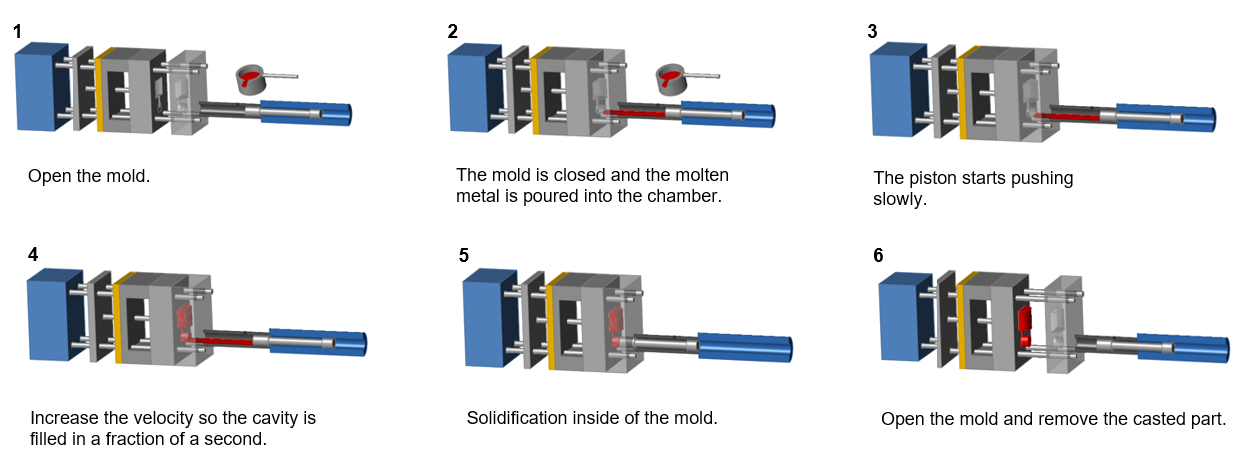 1

Open the mold.

2

The mold is closed and the molten metal is poured into the chamber.

3

The piston starts pushing slowly.

4

Increase the velocity so the cavity is filled in a fraction of a second.

5

Solidification inside of the mold.

6

Open the mold and remove the casted part.